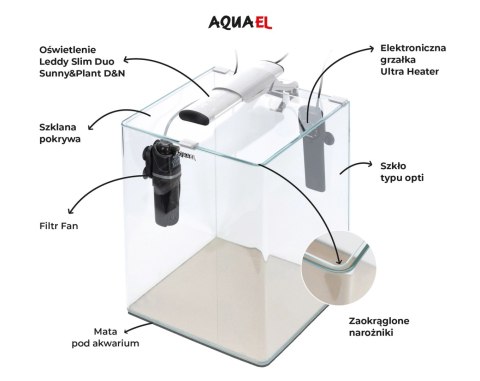 AQUAEL

Oświetlenie
Leddy Slim Duo
Sunny&Plant D&N

Elektroniczna
grzałka
Ultra Heater

Szklana
pokrywa

Szkło
typu opti

Filtr Fan

Zaokrąglone
narożniki

Mata
pod akwarium