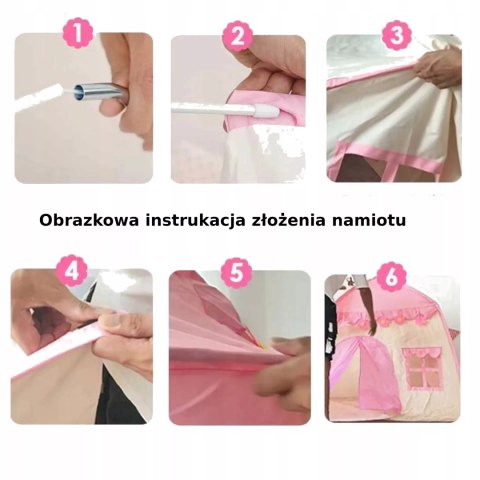 1

2

3

Obrazkowa instrukacja złożenia namiotu

4

5

6